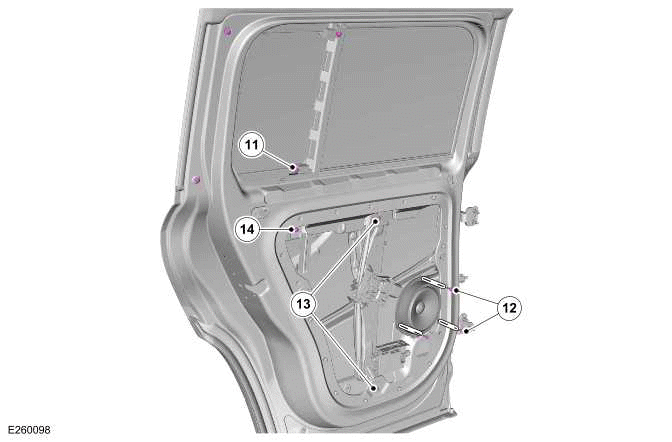 11
14
13
12
E260098